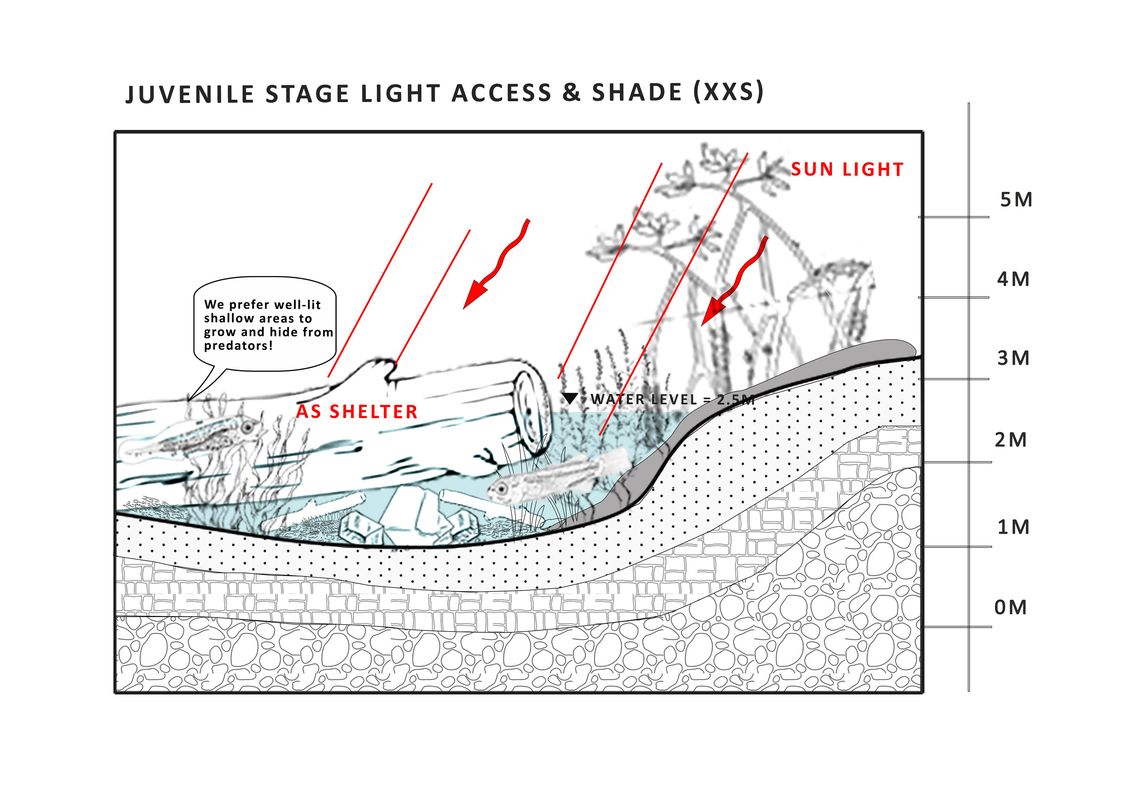 JUVENILE STAGE LIGHT ACCESS & SHADE (XXS)

SUN LIGHT

We prefer well-lit shallow areas to grow and hide from predators!

AS SHELTER

WATER LEVEL = 2.5M

5M
4M
3M
2M
1M
0M