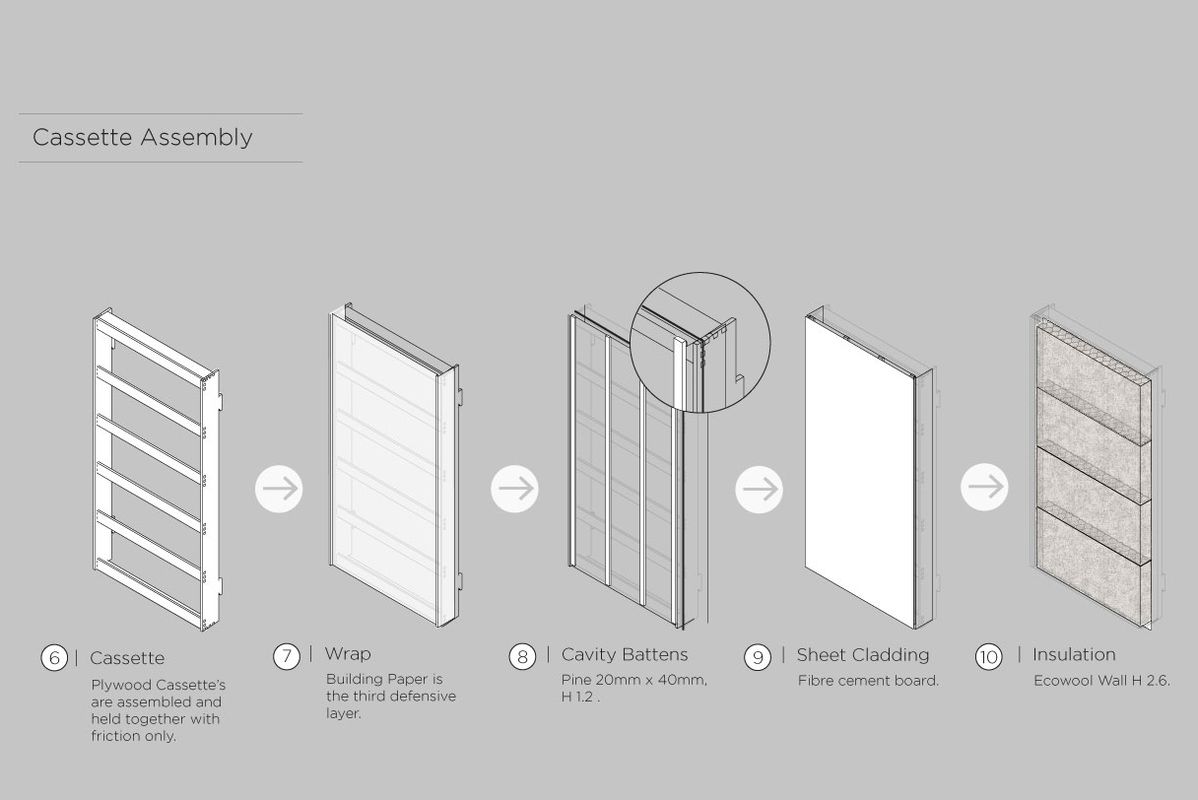 Cassette Assembly

6 | Cassette
Plywood Cassette's are assembled and held together with friction only.

7 | Wrap
Building Paper is the third defensive layer.

8 | Cavity Battens
Pine 20mm x 40mm, H 1.2 .

9 | Sheet Cladding
Fibre cement board.

10 | Insulation
Ecowool Wall H 2.6.