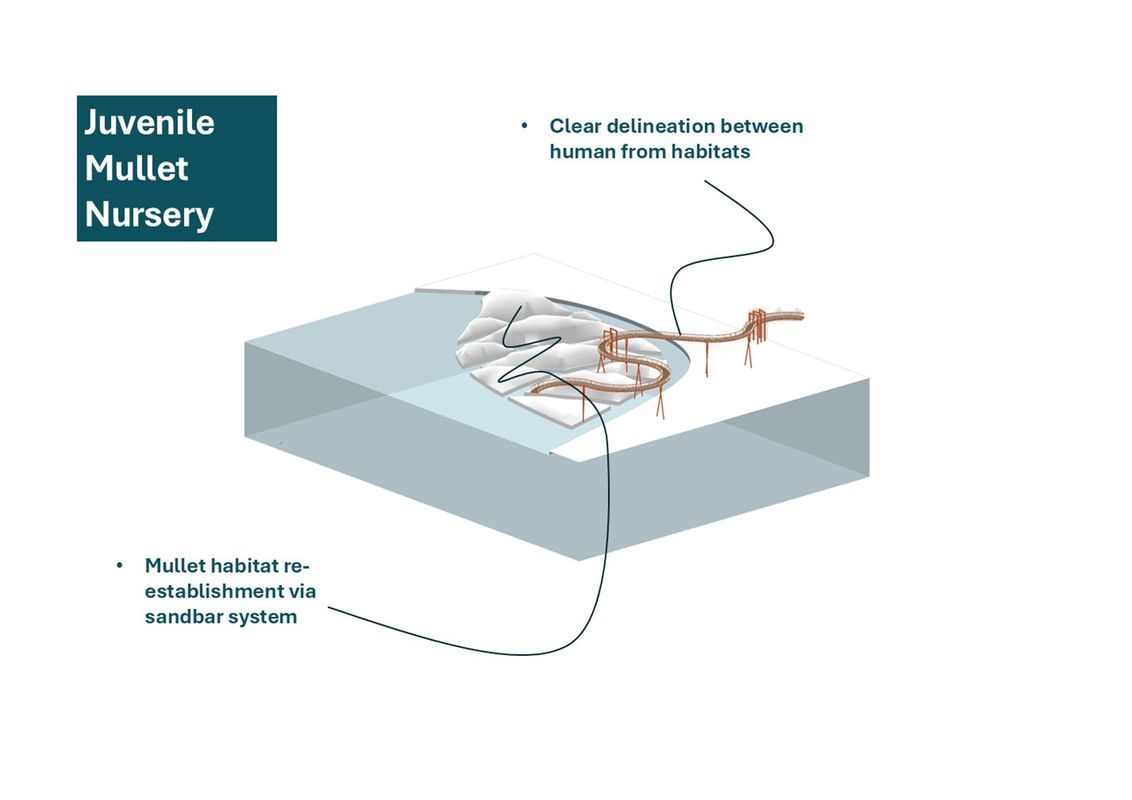 Juvenile Mullet Nursery

• Clear delineation between human from habitats

• Mullet habitat re-establishment via sandbar system